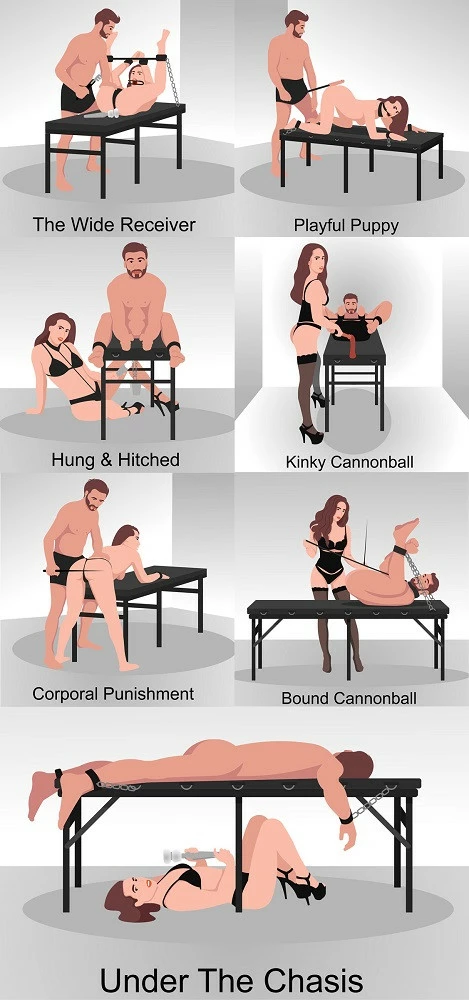 The Wide Receiver

Playful Puppy

Hung & Hitched

Kinky Cannonball

Corporal Punishment

Bound Cannonball

Under The Chasis